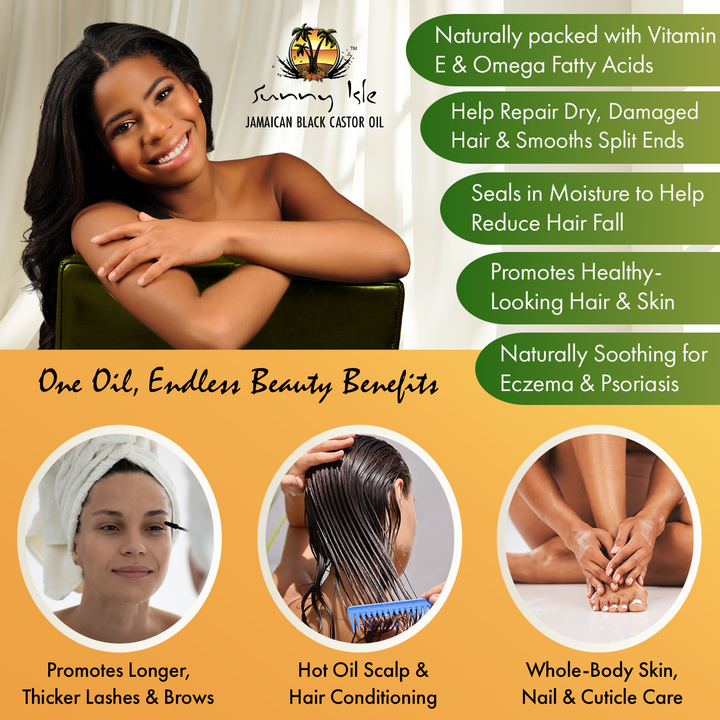 Sunny Isle™
JAMAICAN BLACK CASTOR OIL

Naturally packed with Vitamin E & Omega Fatty Acids

Help Repair Dry, Damaged Hair & Smooths Split Ends

Seals in Moisture to Help Reduce Hair Fall

Promotes Healthy-Looking Hair & Skin

Naturally Soothing for Eczema & Psoriasis

One Oil, Endless Beauty Benefits

Promotes Longer, Thicker Lashes & Brows

Hot Oil Scalp & Hair Conditioning

Whole-Body Skin, Nail & Cuticle Care